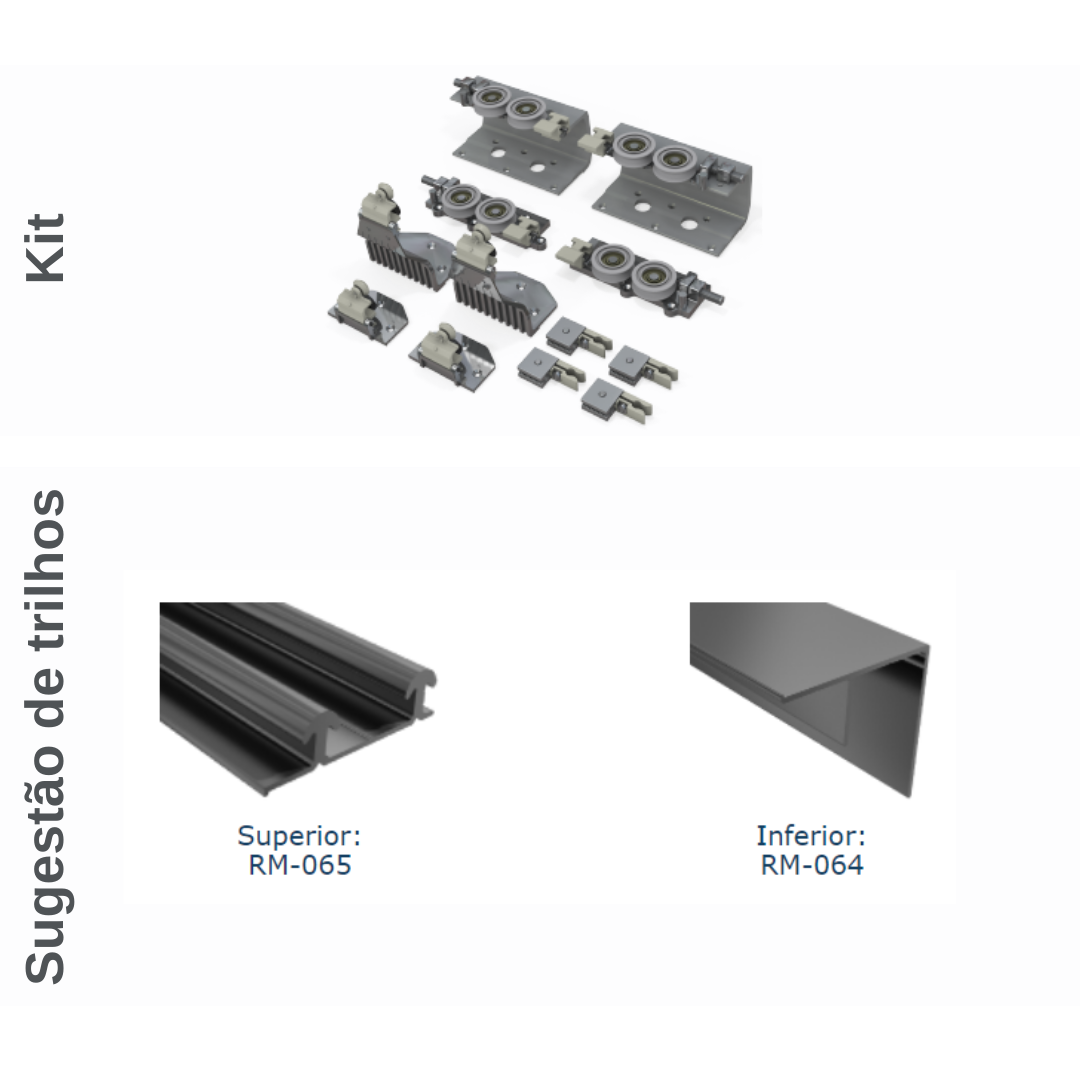 Kit

Sugestão de trilhos

Superior:
RM-065

Inferior:
RM-064